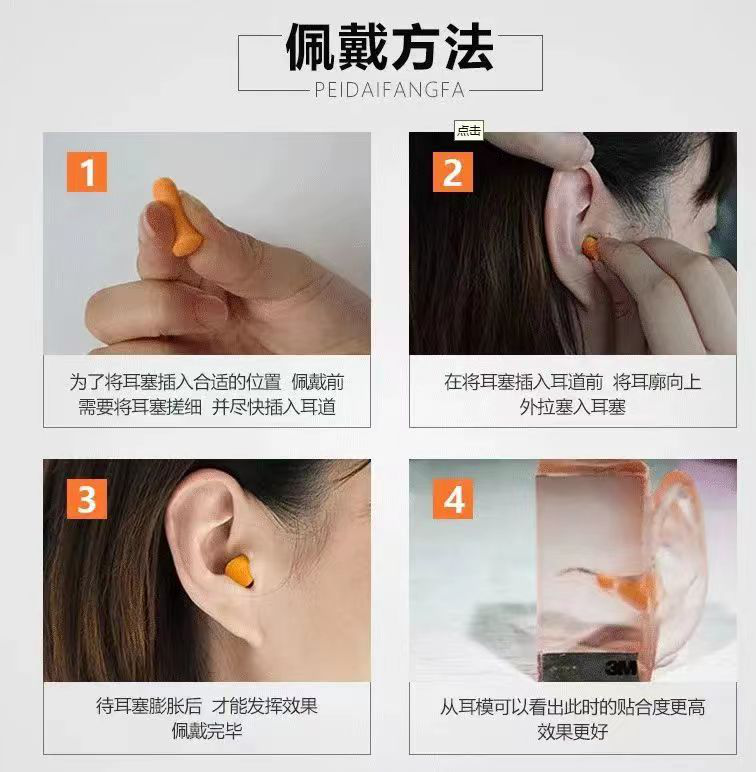 佩戴方法
PEIDAIFANGFA

点击

1
为了将耳塞插入合适的位置 佩戴前需要将耳塞搓细 并尽快插入耳道

2
在将耳塞插入耳道前 将耳廓向上外拉塞入耳塞

3
待耳塞膨胀后 才能发挥效果 佩戴完毕

4
3M
从耳模可以看出此时的贴合度更高 效果更好